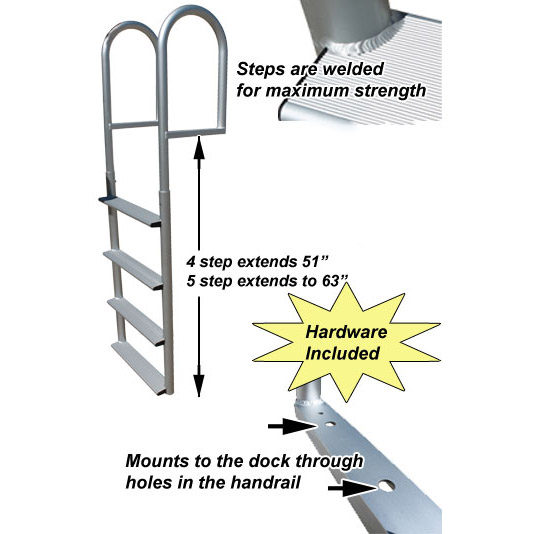 Steps are welded for maximum strength

4 step extends 51”
5 step extends to 63”

Hardware Included

Mounts to the dock through holes in the handrail